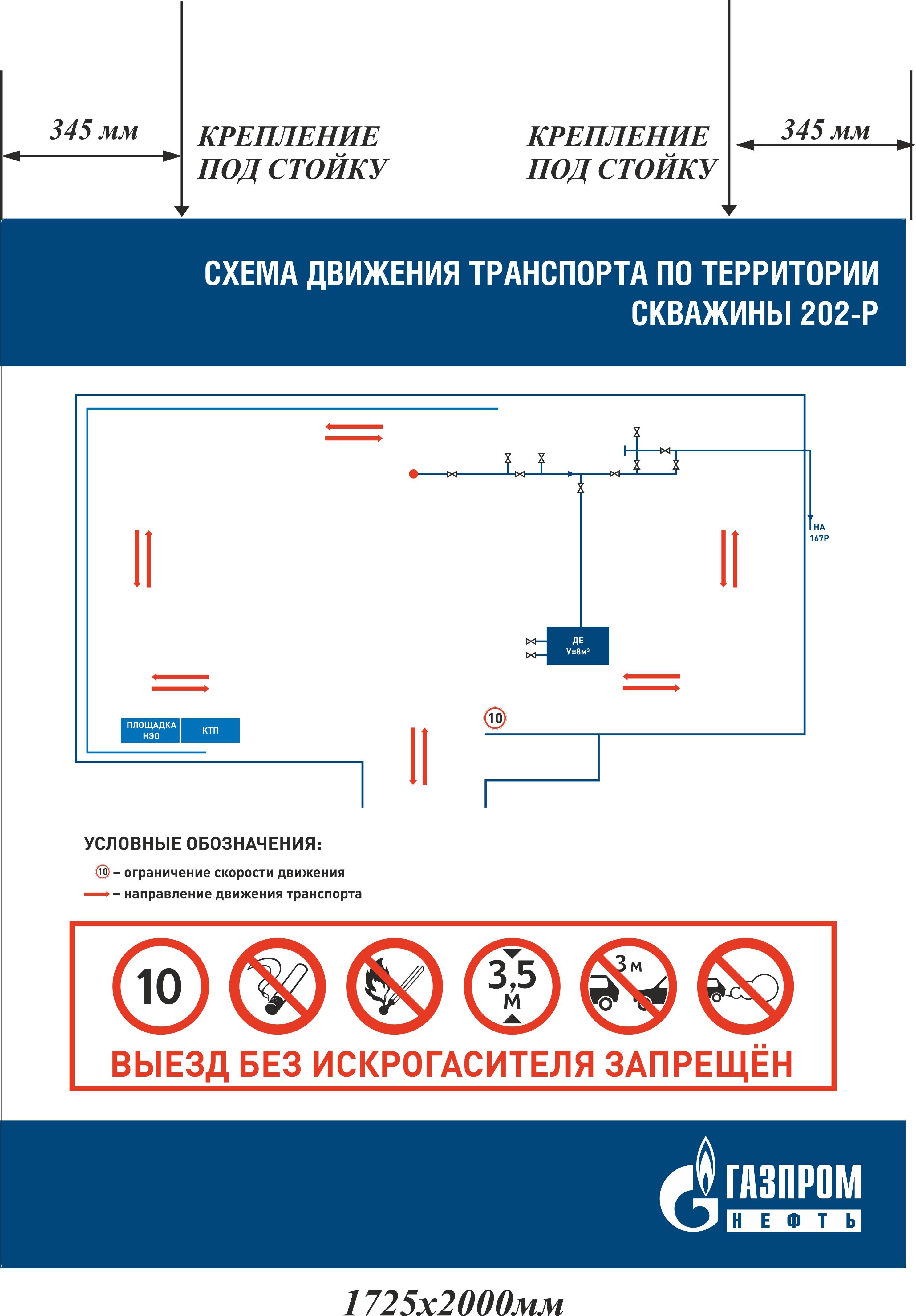 345 мм

КРЕПЛЕНИЕ ПОД СТОЙКУ

КРЕПЛЕНИЕ ПОД СТОЙКУ

345 мм

СХЕМА ДВИЖЕНИЯ ТРАНСПОРТА ПО ТЕРРИТОРИИ СКВАЖИНЫ 202-Р

НА 167Р

ДЕ V=8м³

10

ПЛОЩАДКА НЭО

КТП

УСЛОВНЫЕ ОБОЗНАЧЕНИЯ:

10 – ограничение скорости движения

– направление движения транспорта

10

3,5 м

3 м

ВЫЕЗД БЕЗ ИСКРОГАСИТЕЛЯ ЗАПРЕЩЁН

ГАЗПРОМ НЕФТЬ

1725х2000мм